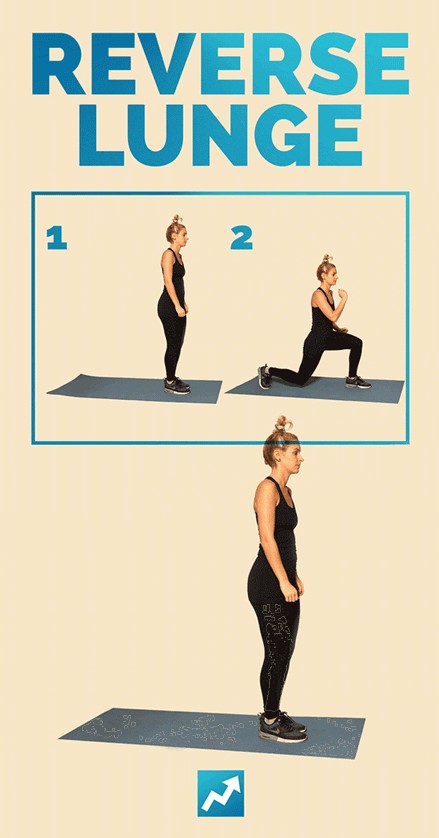 REVERSE LUNGE

1

2