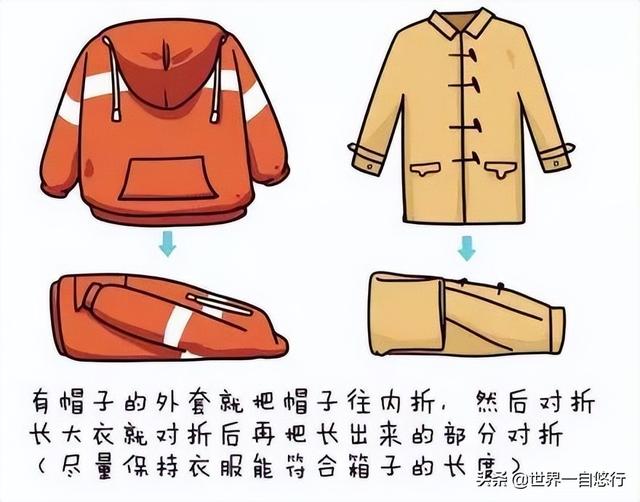 有帽子的外套就把帽子往内折，然后对折
长大衣就对折后再把长出来的部分对折
（尽量保持衣服能符合箱子的长度）

头条 @世界一自悠行