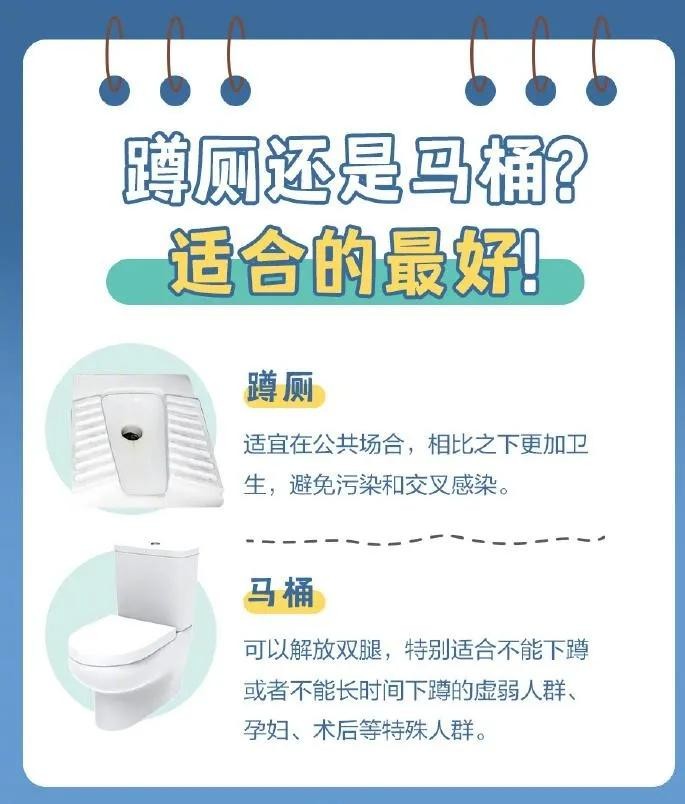 蹲厕还是马桶?
适合的最好!

蹲厕

适宜在公共场合，相比之下更加卫生，避免污染和交叉感染。

马桶

可以解放双腿，特别适合不能下蹲或者不能长时间下蹲的虚弱人群、孕妇、术后等特殊人群。