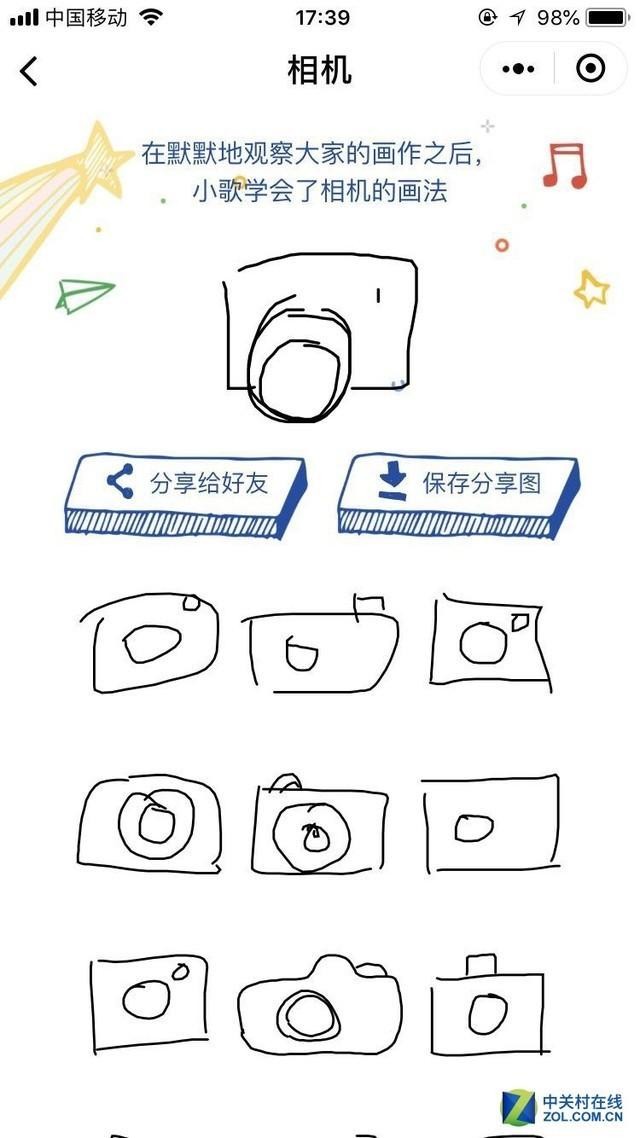 中国移动 17:39 98%

相机

在默默地观察大家的画作之后，
小歌学会了相机的画法

分享给好友
保存分享图

中关村在线
ZOL.COM.CN